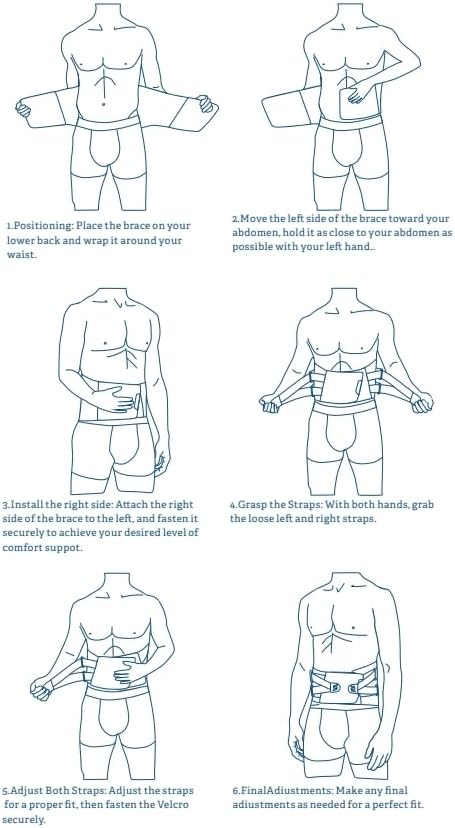 1.Positioning: Place the brace on your lower back and wrap it around your waist.

2.Move the left side of the brace toward your abdomen, hold it as close to your abdomen as possible with your left hand..

3.Install the right side: Attach the right side of the brace to the left, and fasten it securely to achieve your desired level of comfort suppot.

4.Grasp the Straps: With both hands, grab the loose left and right straps.

5.Adjust Both Straps: Adjust the straps for a proper fit, then fasten the Velcro securely.

6.FinalAdiustments: Make any final adiustments as needed for a perfect fit.