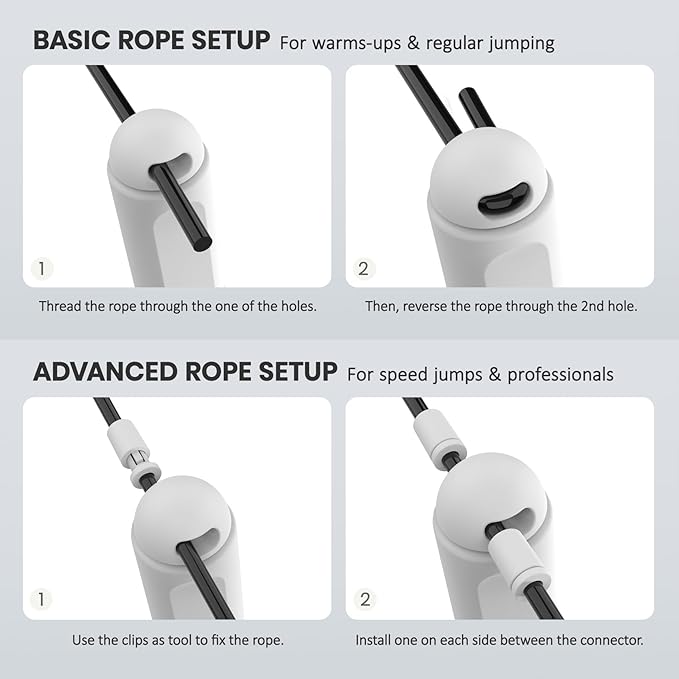 BASIC ROPE SETUP For warms-ups & regular jumping

1

Thread the rope through the one of the holes.

2

Then, reverse the rope through the 2nd hole.

ADVANCED ROPE SETUP For speed jumps & professionals

1

Use the clips as tool to fix the rope.

2

Install one on each side between the connector.