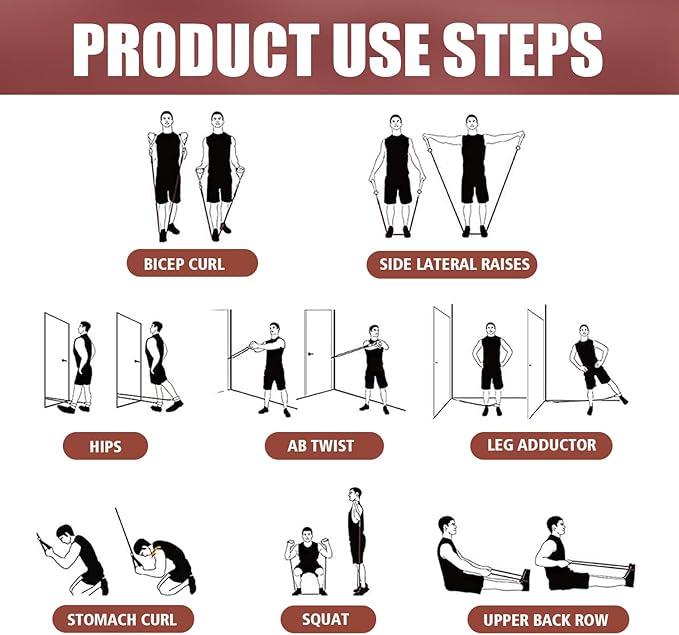 PRODUCT USE STEPS

BICEP CURL

SIDE LATERAL RAISES

HIPS

AB TWIST

LEG ADDUCTOR

STOMACH CURL

SQUAT

UPPER BACK ROW