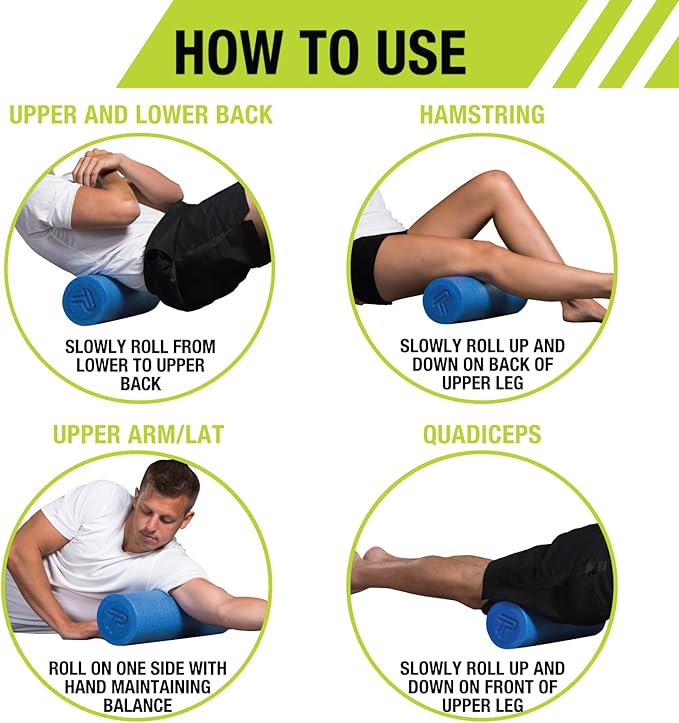 HOW TO USE

UPPER AND LOWER BACK

SLOWLY ROLL FROM LOWER TO UPPER BACK

HAMSTRING

SLOWLY ROLL UP AND DOWN ON BACK OF UPPER LEG

UPPER ARM/LAT

ROLL ON ONE SIDE WITH HAND MAINTAINING BALANCE

QUADICEPS

SLOWLY ROLL UP AND DOWN ON FRONT OF UPPER LEG