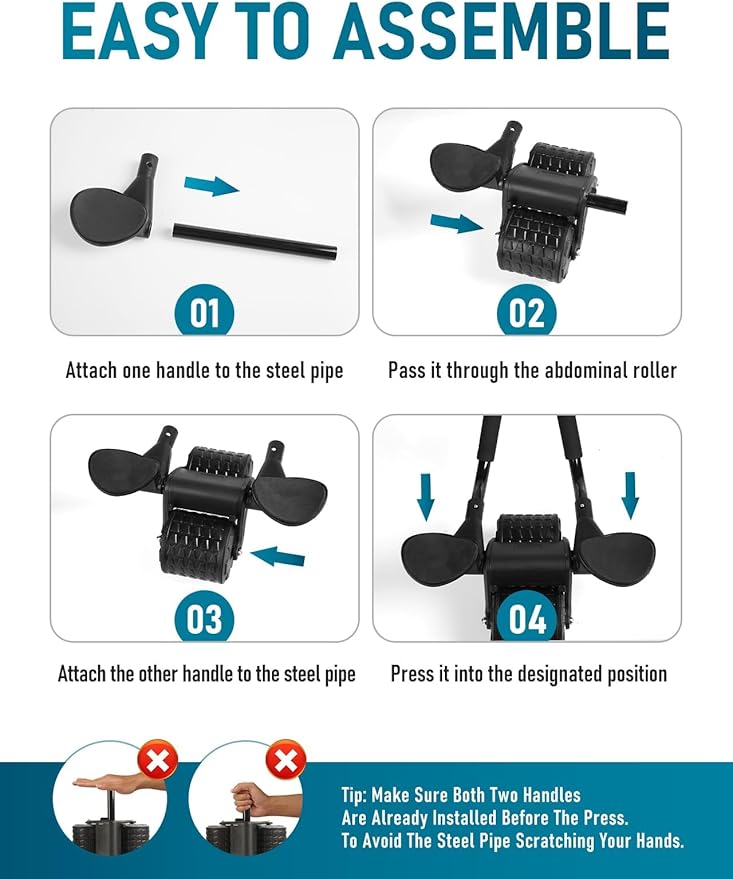 EASY TO ASSEMBLE

01

Attach one handle to the steel pipe

02

Pass it through the abdominal roller

03

Attach the other handle to the steel pipe

04

Press it into the designated position

Tip: Make Sure Both Two Handles Are Already Installed Before The Press. To Avoid The Steel Pipe Scratching Your Hands.