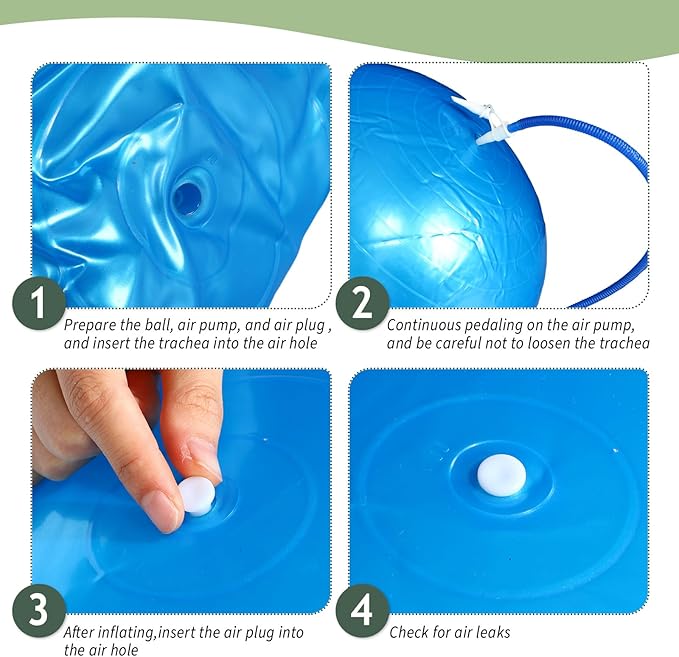 1

Prepare the ball, air pump, and air plug , and insert the trachea into the air hole

2

Continuous pedaling on the air pump, and be careful not to loosen the trachea

3

After inflating,insert the air plug into the air hole

4

Check for air leaks