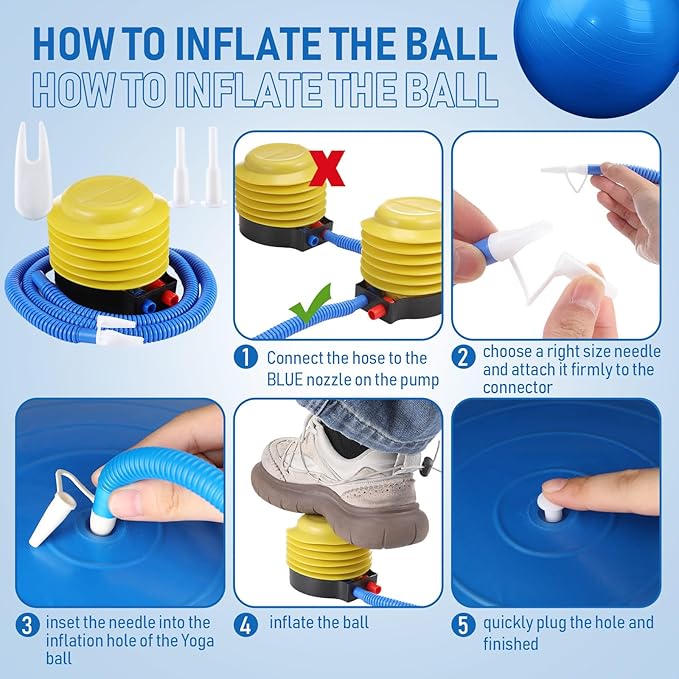 HOW TO INFLATE THE BALL
HOW TO INFLATE THE BALL

1 Connect the hose to the BLUE nozzle on the pump

2 choose a right size needle and attach it firmly to the connector

3 inset the needle into the inflation hole of the Yoga ball

4 inflate the ball

5 quickly plug the hole and finished