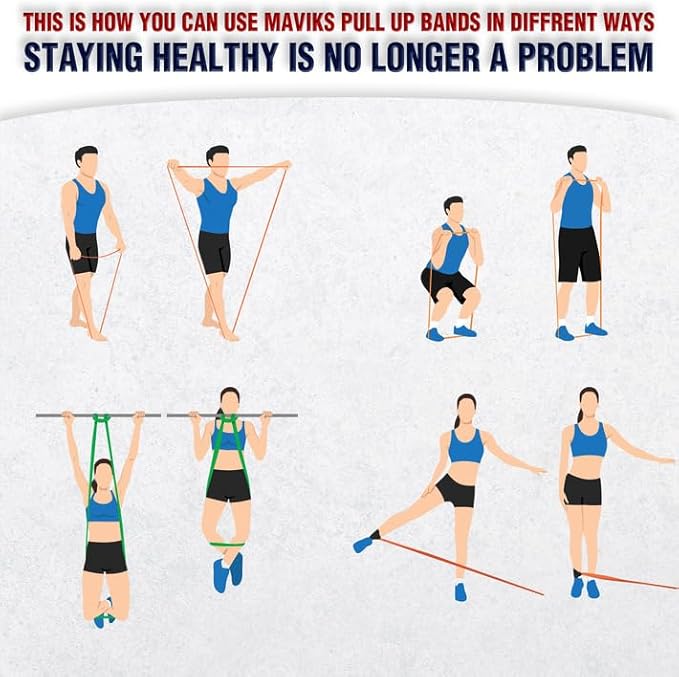 THIS IS HOW YOU CAN USE MAVIKS PULL UP BANDS IN DIFFRENT WAYS
STAYING HEALTHY IS NO LONGER A PROBLEM