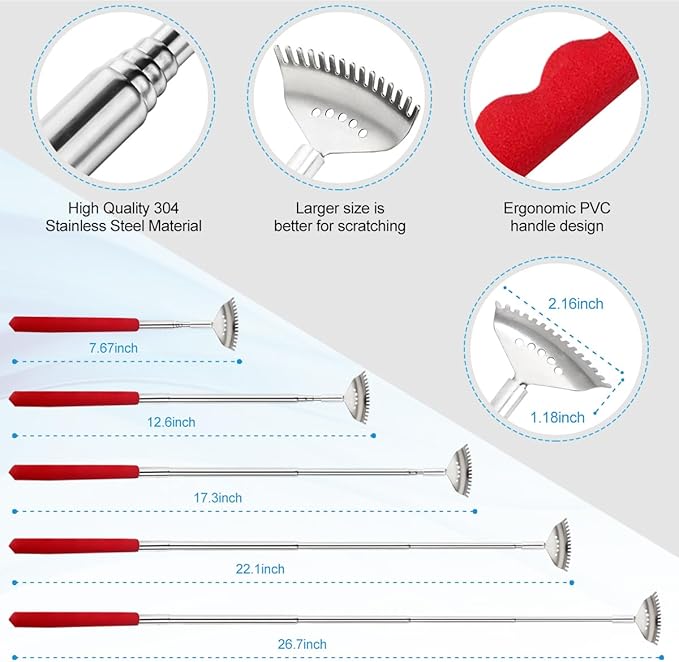 High Quality 304 Stainless Steel Material

Larger size is better for scratching

Ergonomic PVC handle design

2.16inch

1.18inch

7.67inch

12.6inch

17.3inch

22.1inch

26.7inch