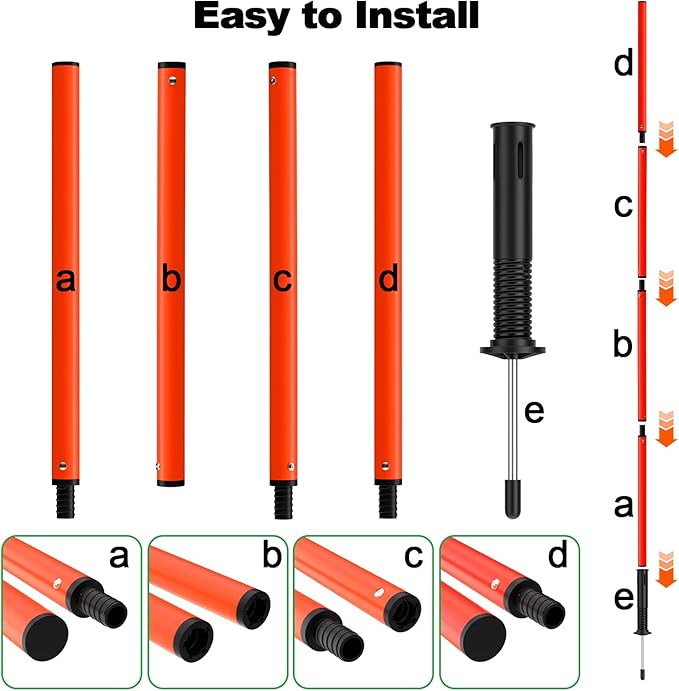 Easy to Install

a
b
c
d
e

a
b
c
d

d
c
b
a
e