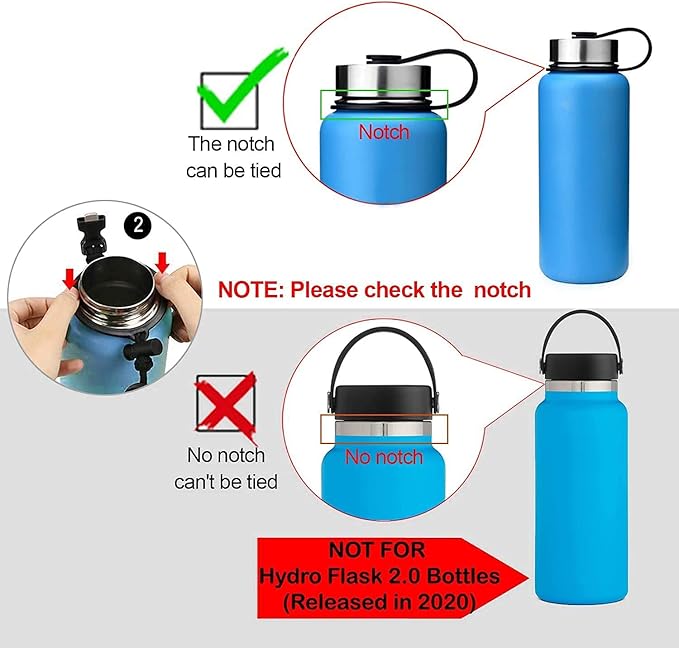 The notch can be tied

Notch

2

NOTE: Please check the notch

No notch can't be tied

No notch

NOT FOR Hydro Flask 2.0 Bottles (Released in 2020)