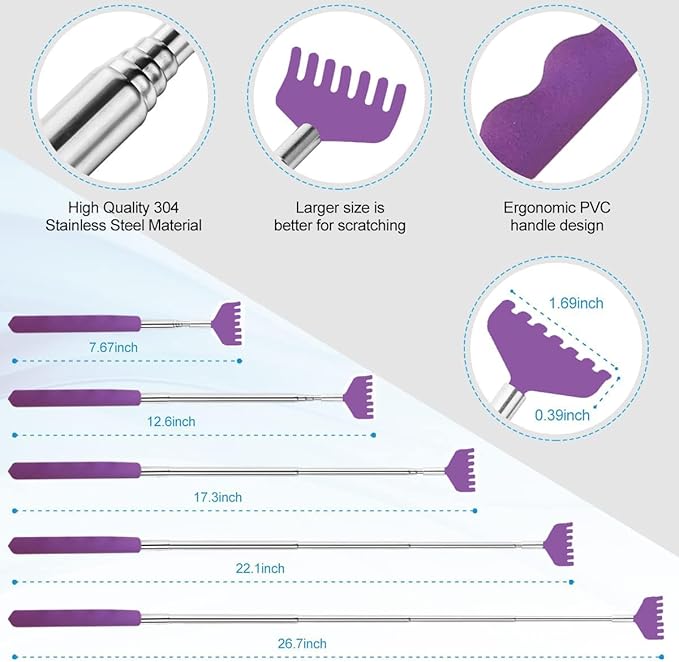 High Quality 304 Stainless Steel Material

Larger size is better for scratching

Ergonomic PVC handle design

1.69inch

0.39inch

7.67inch

12.6inch

17.3inch

22.1inch

26.7inch