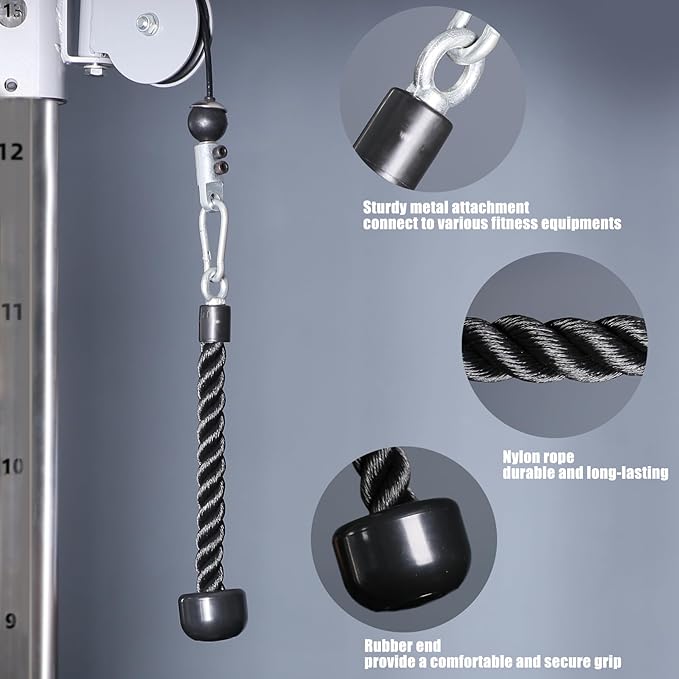 13

12

11

10

9

Sturdy metal attachment
connect to various fitness equipments

Nylon rope
durable and long-lasting

Rubber end
provide a comfortable and secure grip