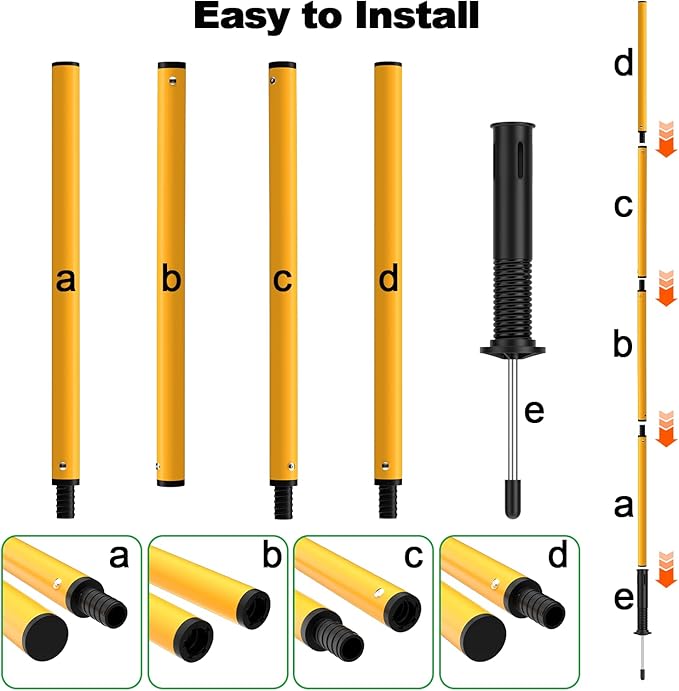 Easy to Install

a
b
c
d
e

a
b
c
d

d
c
b
a
e