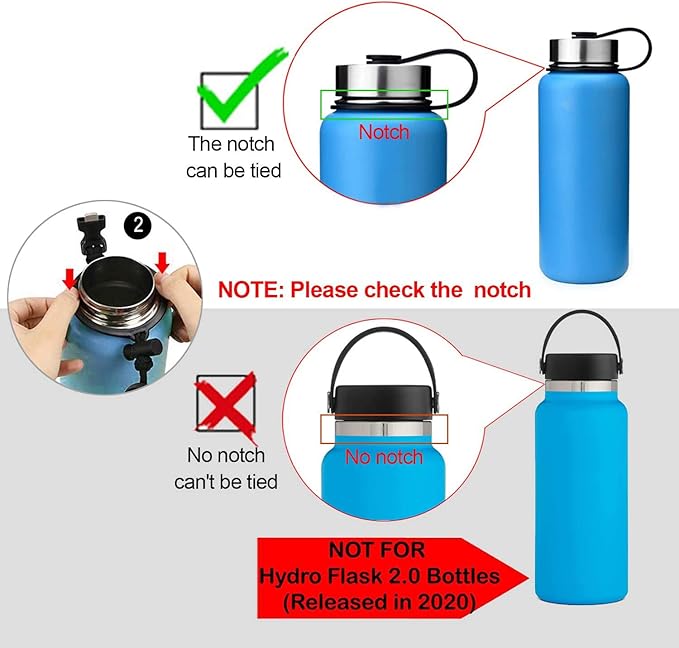 The notch can be tied

Notch

2

NOTE: Please check the notch

No notch can't be tied

No notch

NOT FOR Hydro Flask 2.0 Bottles (Released in 2020)