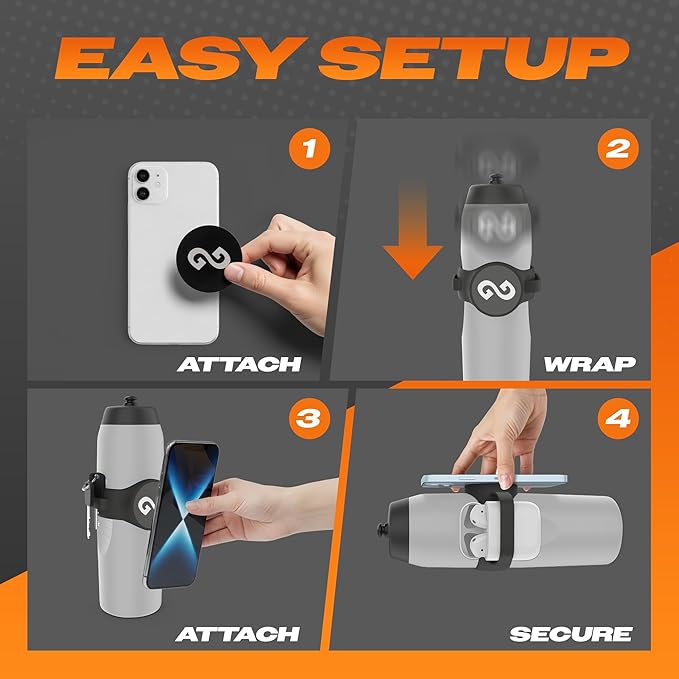 EASY SETUP

1

ATTACH

2

WRAP

3

ATTACH

4

SECURE