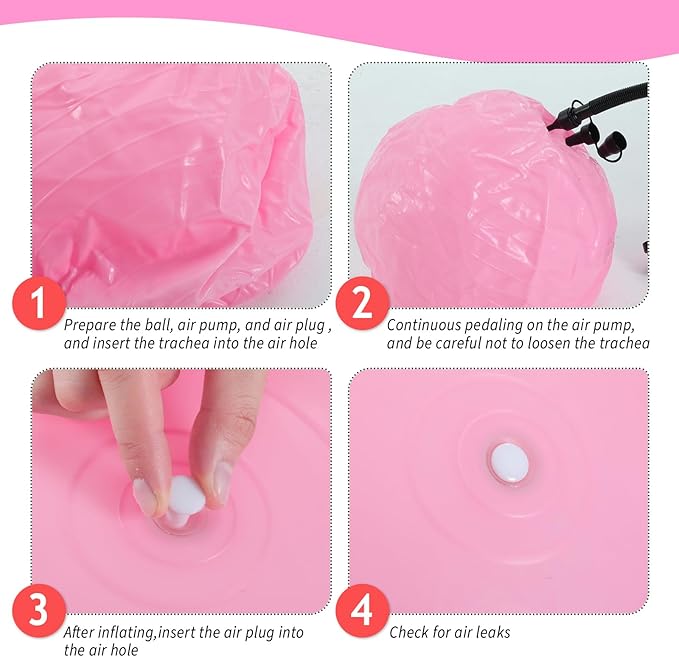 1
Prepare the ball, air pump, and air plug , and insert the trachea into the air hole

2
Continuous pedaling on the air pump, and be careful not to loosen the trachea

3
After inflating,insert the air plug into the air hole

4
Check for air leaks