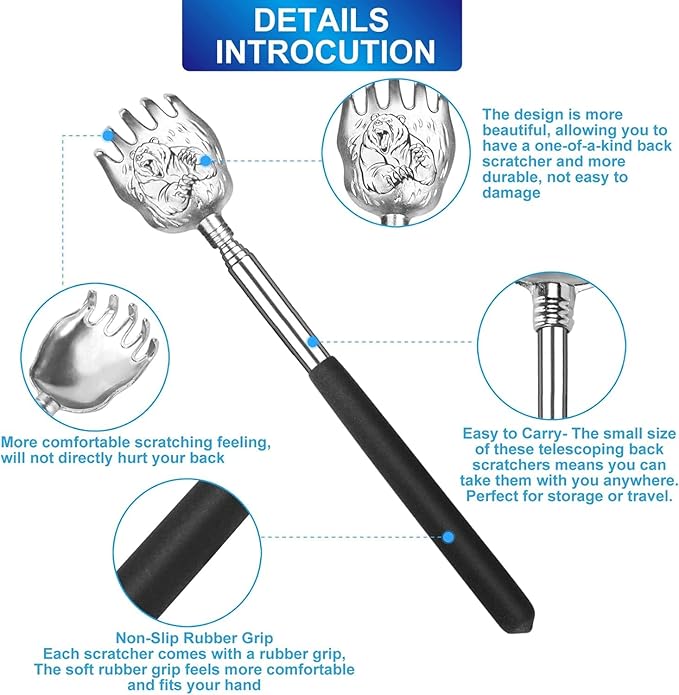 DETAILS INTROCUTION

The design is more beautiful, allowing you to have a one-of-a-kind back scratcher and more durable, not easy to damage

More comfortable scratching feeling, will not directly hurt your back

Easy to Carry- The small size of these telescoping back scratchers means you can take them with you anywhere. Perfect for storage or travel.

Non-Slip Rubber Grip
Each scratcher comes with a rubber grip, The soft rubber grip feels more comfortable and fits your hand