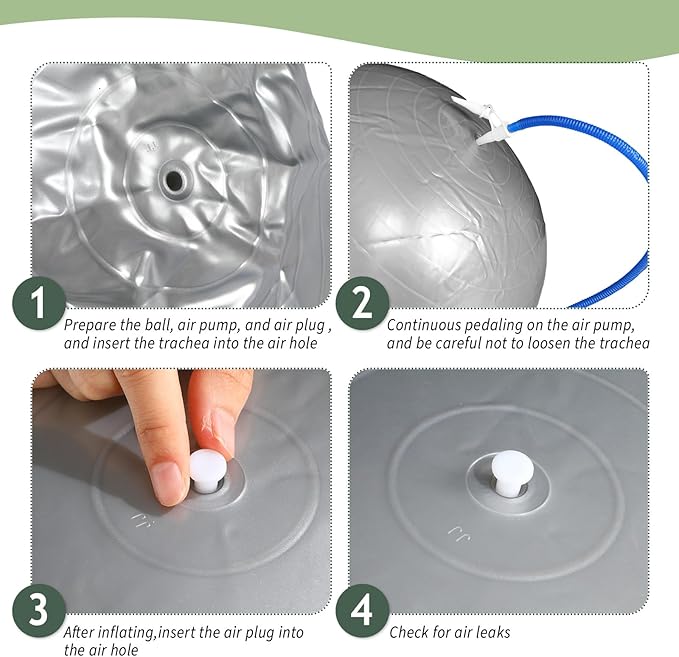 1

Prepare the ball, air pump, and air plug , and insert the trachea into the air hole

2

Continuous pedaling on the air pump, and be careful not to loosen the trachea

3

After inflating,insert the air plug into the air hole

4

Check for air leaks