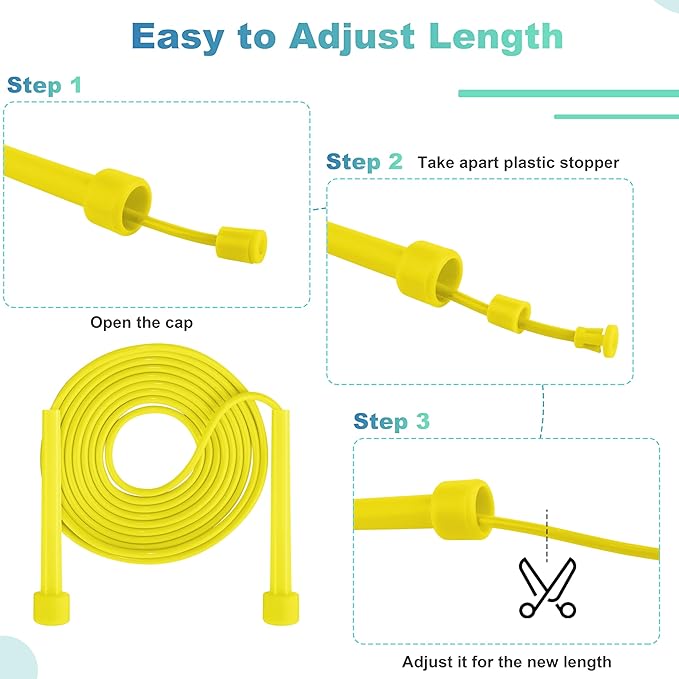 Easy to Adjust Length

Step 1

Open the cap

Step 2 Take apart plastic stopper

Step 3

Adjust it for the new length