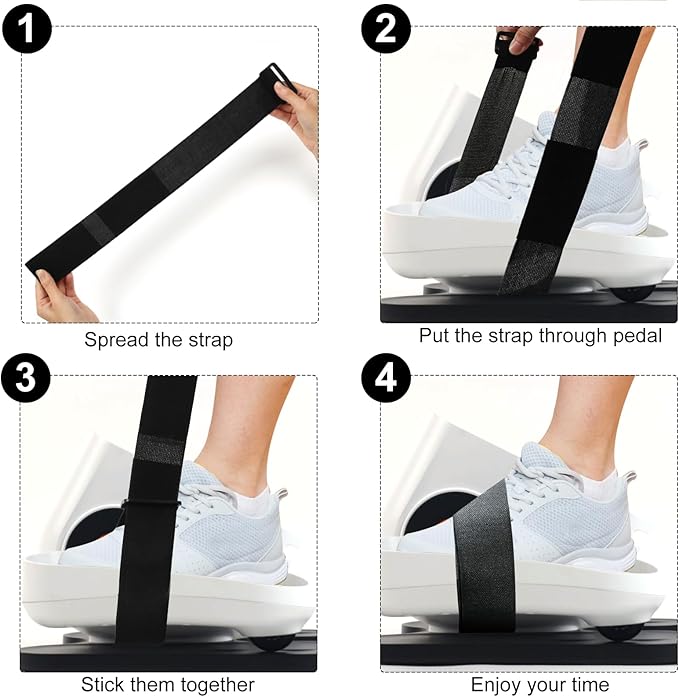 1

Spread the strap

2

Put the strap through pedal

3

Stick them together

4

Enjoy your time