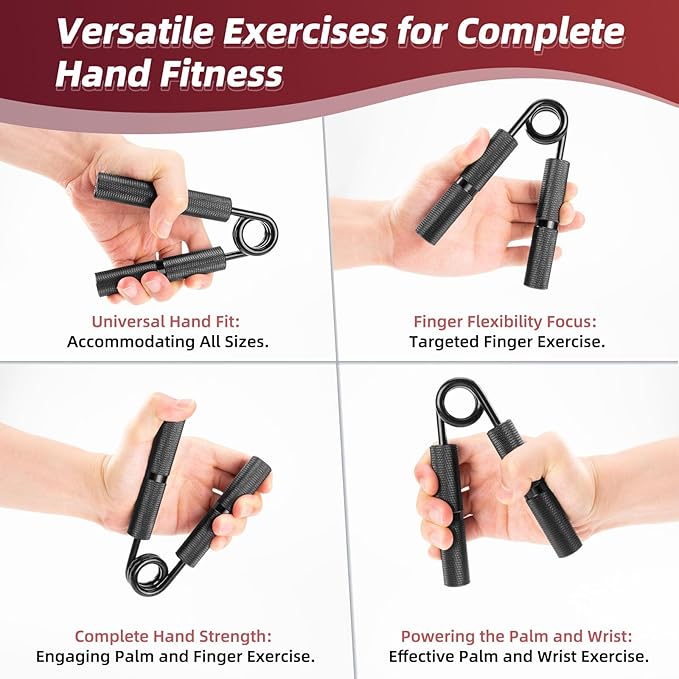 Versatile Exercises for Complete Hand Fitness

Universal Hand Fit:
Accommodating All Sizes.

Finger Flexibility Focus:
Targeted Finger Exercise.

Complete Hand Strength:
Engaging Palm and Finger Exercise.

Powering the Palm and Wrist:
Effective Palm and Wrist Exercise.