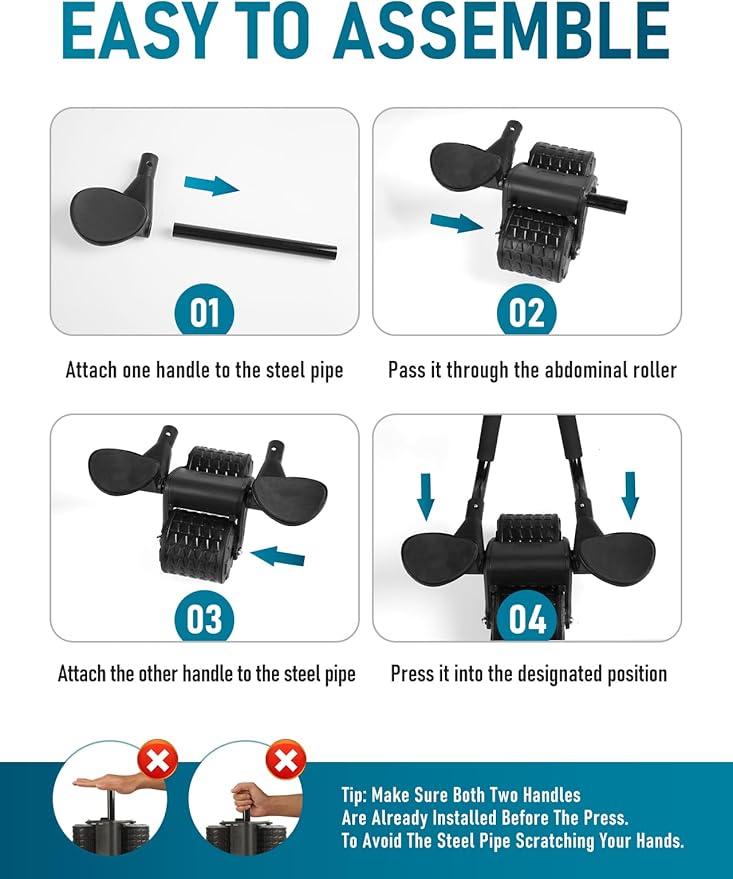 EASY TO ASSEMBLE

01

Attach one handle to the steel pipe

02

Pass it through the abdominal roller

03

Attach the other handle to the steel pipe

04

Press it into the designated position

Tip: Make Sure Both Two Handles Are Already Installed Before The Press. To Avoid The Steel Pipe Scratching Your Hands.