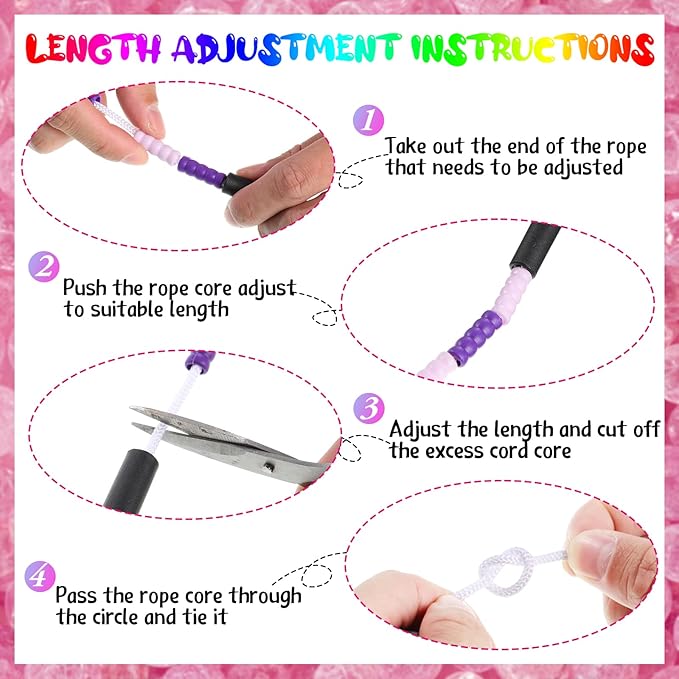 LENGTH ADJUSTMENT INSTRUCTIONS

1
Take out the end of the rope that needs to be adjusted

2
Push the rope core adjust to suitable length

3
Adjust the length and cut off the excess cord core

4
Pass the rope core through the circle and tie it