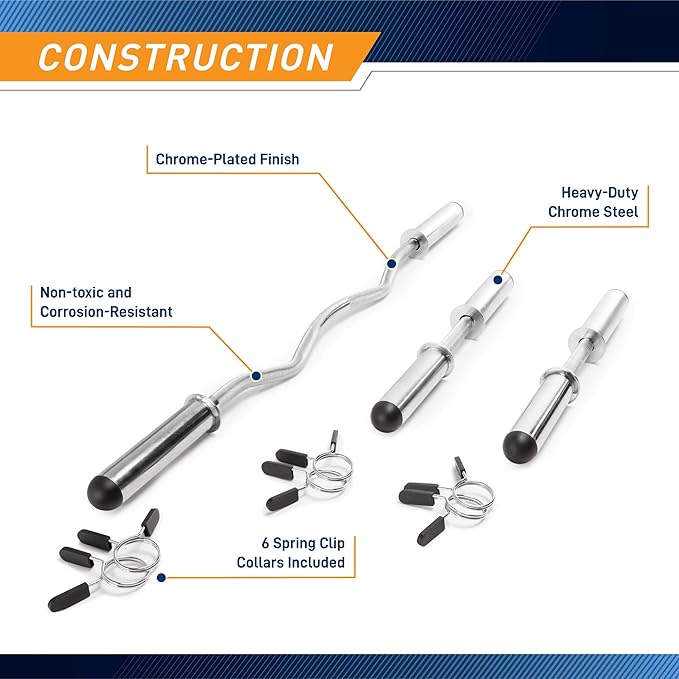 CONSTRUCTION

Chrome-Plated Finish

Heavy-Duty Chrome Steel

Non-toxic and Corrosion-Resistant

6 Spring Clip Collars Included