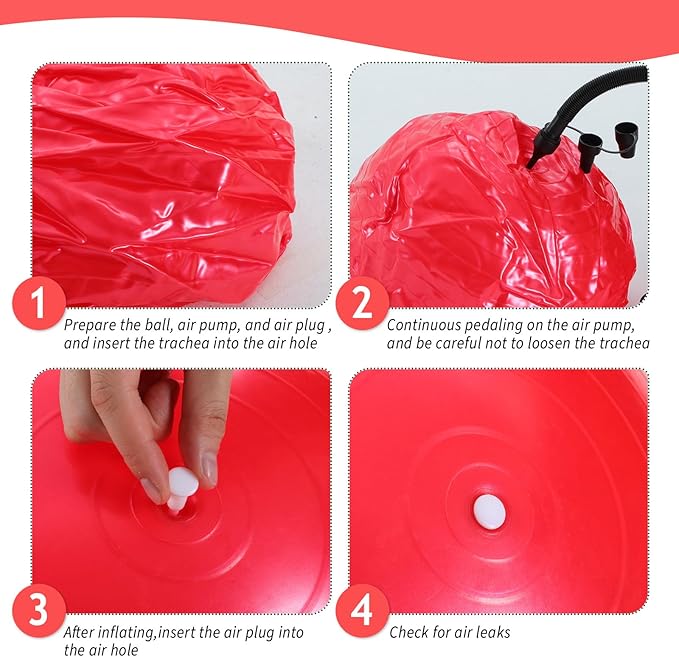 1

Prepare the ball, air pump, and air plug , and insert the trachea into the air hole

2

Continuous pedaling on the air pump, and be careful not to loosen the trachea

3

After inflating,insert the air plug into the air hole

4

Check for air leaks