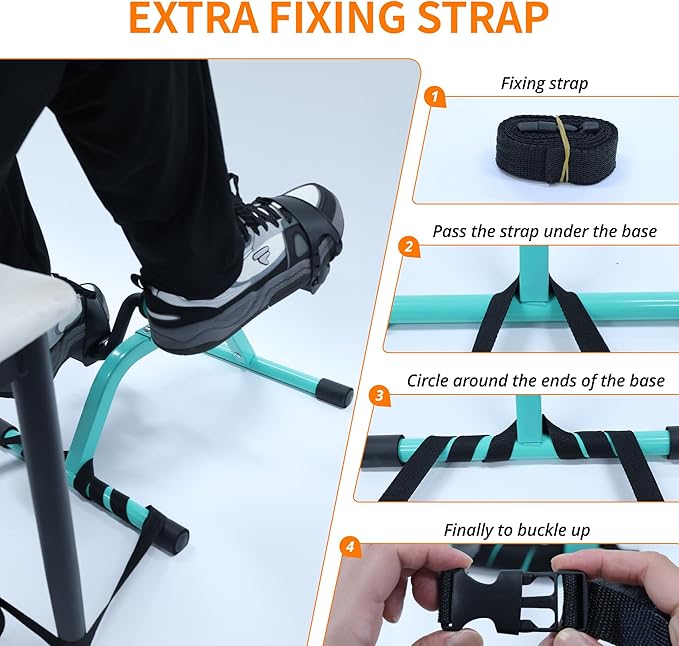 EXTRA FIXING STRAP

1 Fixing strap

2 Pass the strap under the base

3 Circle around the ends of the base

4 Finally to buckle up