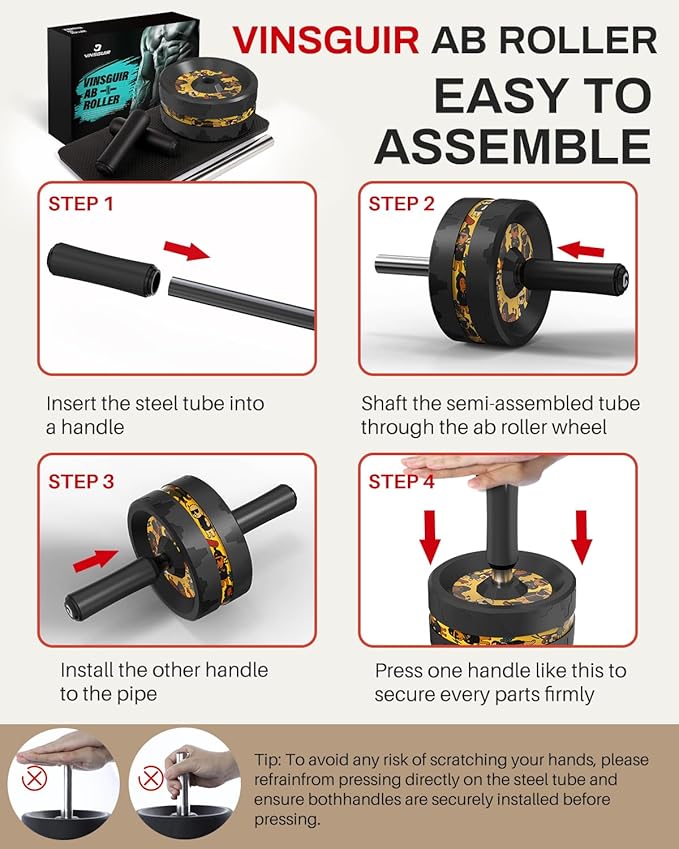 VINSGUIR
VINSGUIR AB ROLLER

VINSGUIR AB ROLLER
EASY TO ASSEMBLE

STEP 1

Insert the steel tube into a handle

STEP 2

Shaft the semi-assembled tube through the ab roller wheel

STEP 3

Install the other handle to the pipe

STEP 4

Press one handle like this to secure every parts firmly

Tip: To avoid any risk of scratching your hands, please refrainfrom pressing directly on the steel tube and ensure bothhandles are securely installed before pressing.