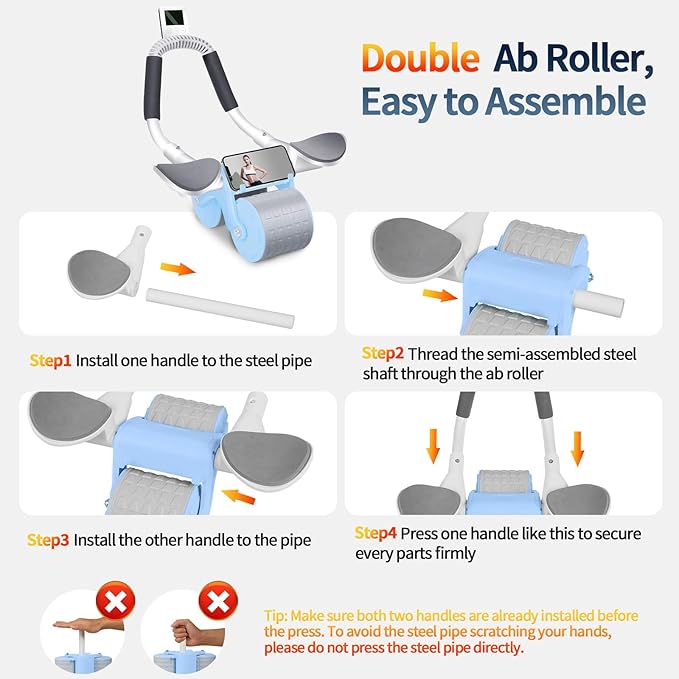 Double Ab Roller,
Easy to Assemble

Step1 Install one handle to the steel pipe

Step2 Thread the semi-assembled steel shaft through the ab roller

Step3 Install the other handle to the pipe

Step4 Press one handle like this to secure every parts firmly

Tip: Make sure both two handles are already installed before the press. To avoid the steel pipe scratching your hands, please do not press the steel pipe directly.