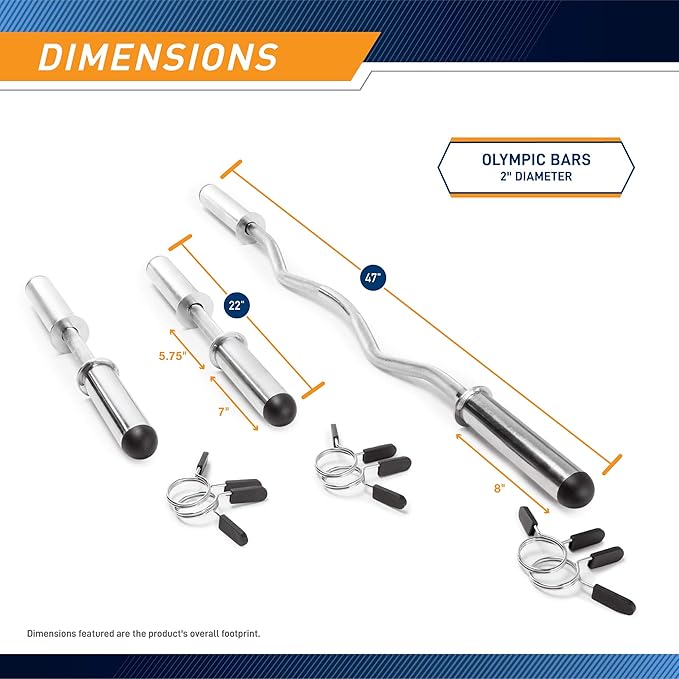 DIMENSIONS

OLYMPIC BARS
2" DIAMETER

47"

22"

5.75"

7"

8"

Dimensions featured are the product's overall footprint.