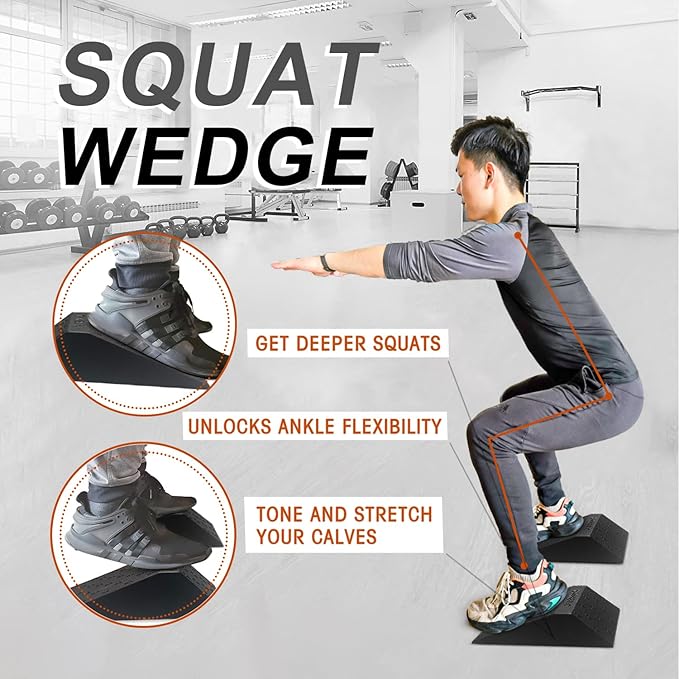 SQUAT WEDGE

GET DEEPER SQUATS

UNLOCKS ANKLE FLEXIBILITY

TONE AND STRETCH YOUR CALVES