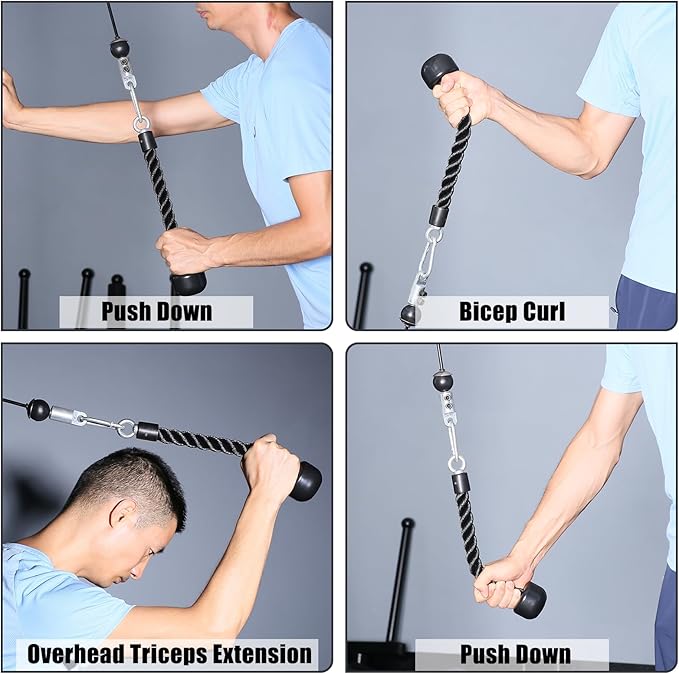 Push Down

Bicep Curl

Overhead Triceps Extension

Push Down