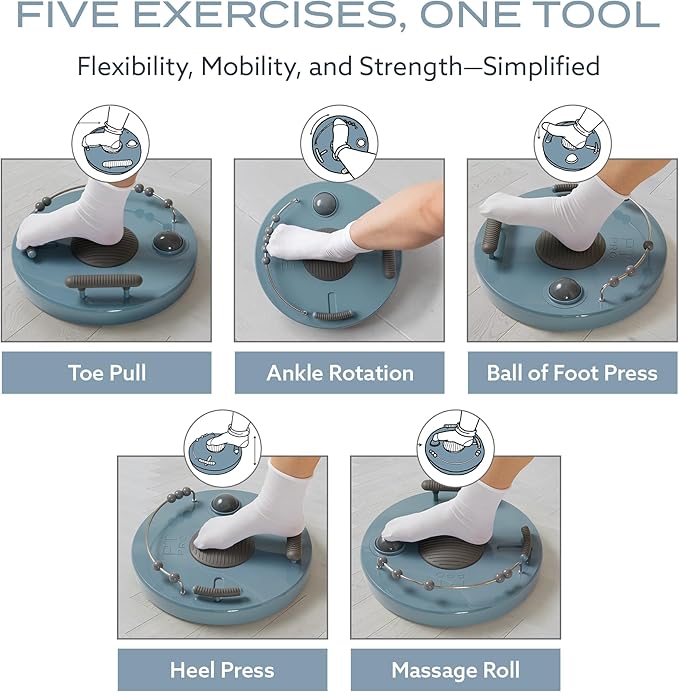 FIVE EXERCISES, ONE TOOL

Flexibility, Mobility, and Strength—Simplified

Toe Pull

Ankle Rotation

Ball of Foot Press

Heel Press

Massage Roll