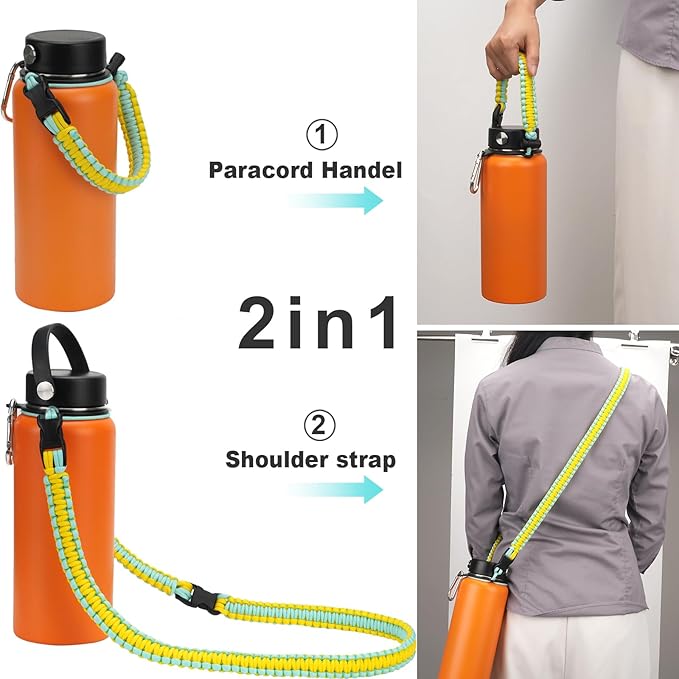 ①
Paracord Handel

2in1

②
Shoulder strap