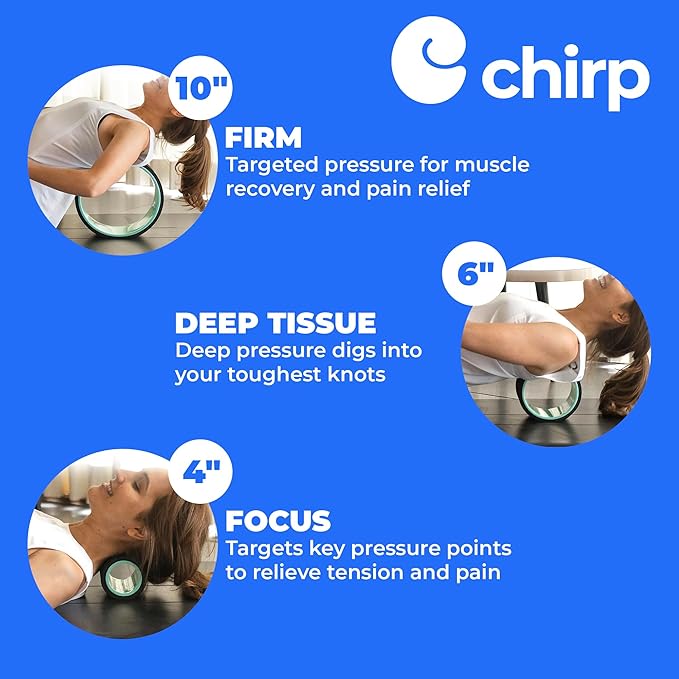 chirp

10"

FIRM
Targeted pressure for muscle recovery and pain relief

6"

DEEP TISSUE
Deep pressure digs into your toughest knots

4"

FOCUS
Targets key pressure points to relieve tension and pain