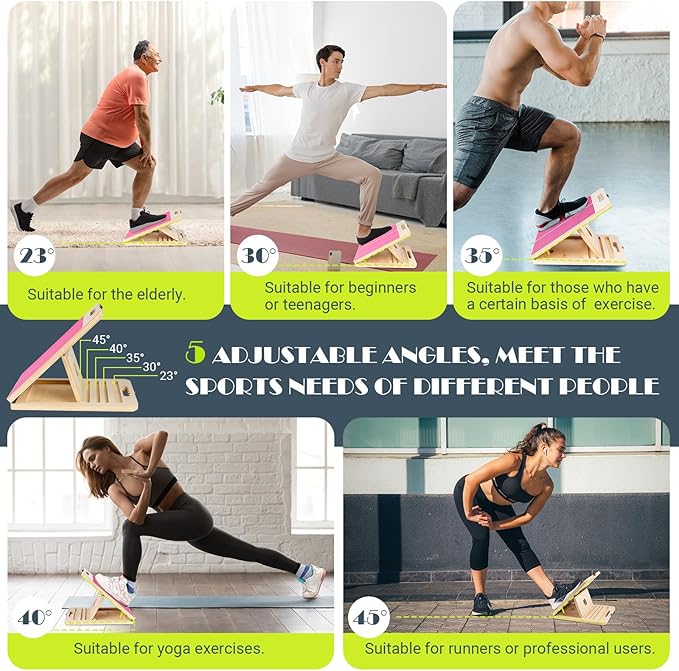 23°

Suitable for the elderly.

30°

Suitable for beginners or teenagers.

35°

Suitable for those who have a certain basis of exercise.

45°
40°
35°
30°
23°

5 ADJUSTABLE ANGLES, MEET THE SPORTS NEEDS OF DIFFERENT PEOPLE

40°

Suitable for yoga exercises.

45°

Suitable for runners or professional users.