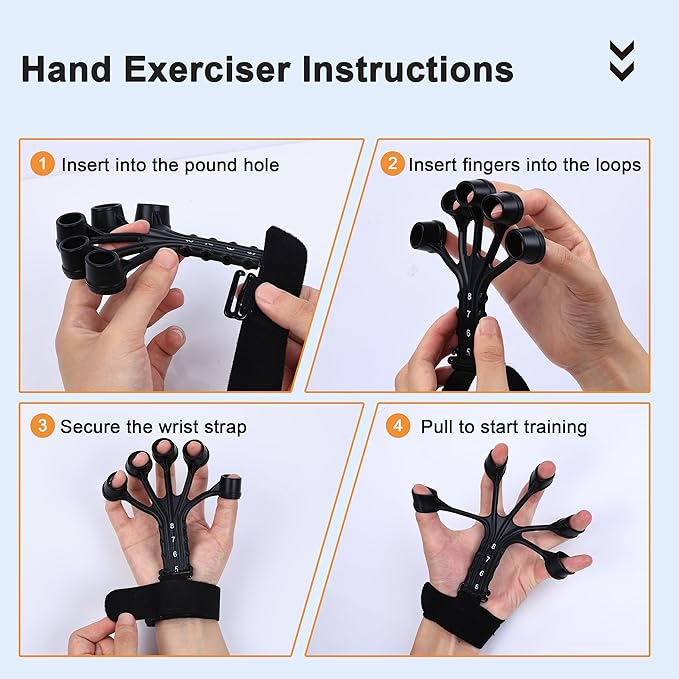 Hand Exerciser Instructions

1 Insert into the pound hole

2 Insert fingers into the loops

8
7
6
5

3 Secure the wrist strap

8
7
6
5

4 Pull to start training

8
7
6
5