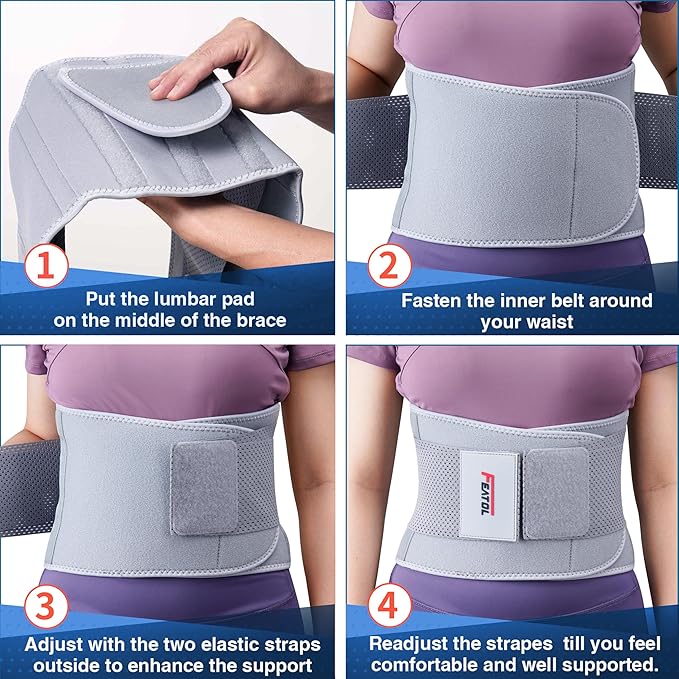 1
Put the lumbar pad on the middle of the brace

2
Fasten the inner belt around your waist

3
Adjust with the two elastic straps outside to enhance the support

FEATOL

4
Readjust the strapes till you feel comfortable and well supported.